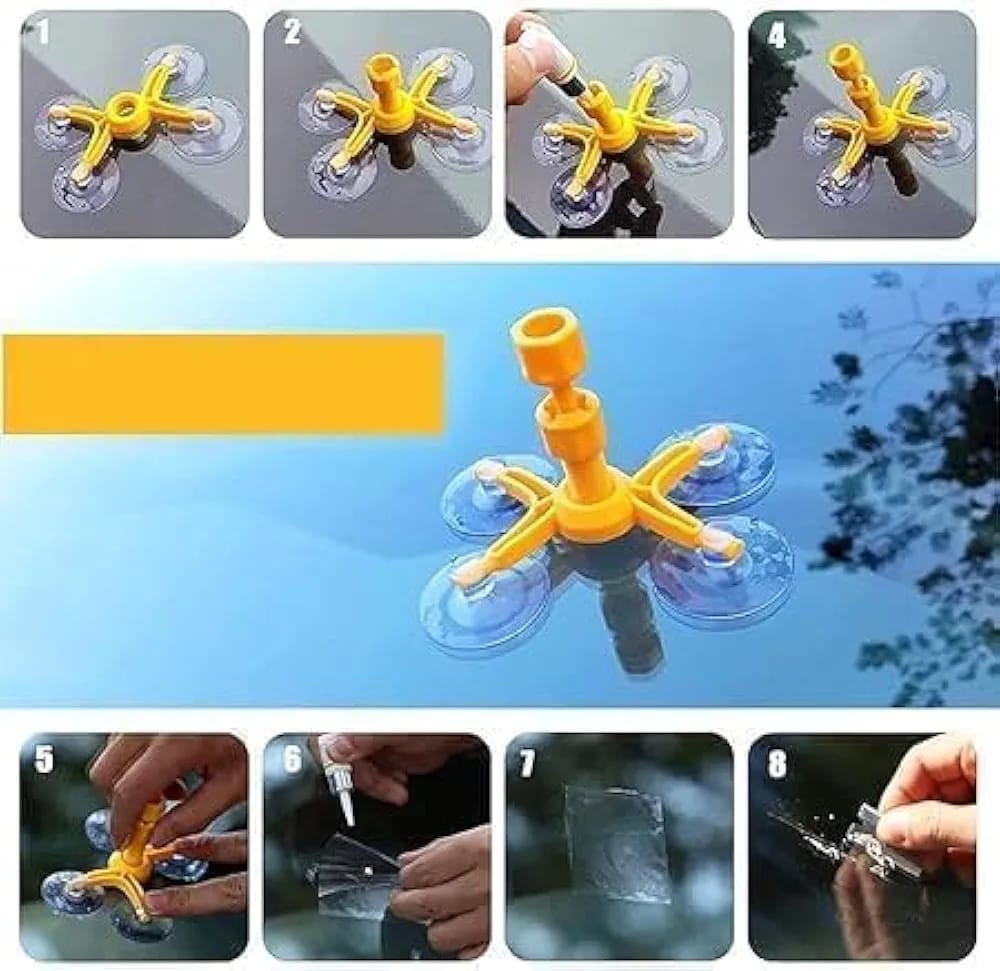 1

2

4

5

6

7

8