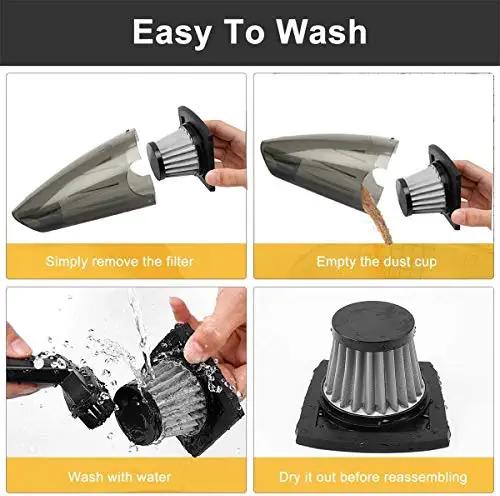 Easy To Wash

Simply remove the filter

Empty the dust cup

Wash with water

Dry it out before reassembling