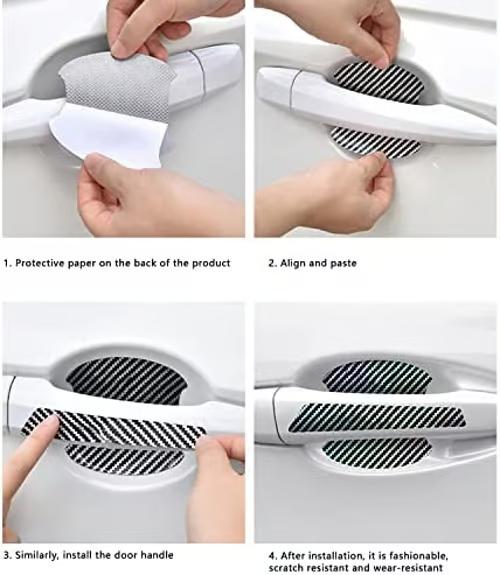 1. Protective paper on the back of the product

2. Align and paste

3. Similarly, install the door handle

4. After installation, it is fashionable, scratch resistant and wear-resistant