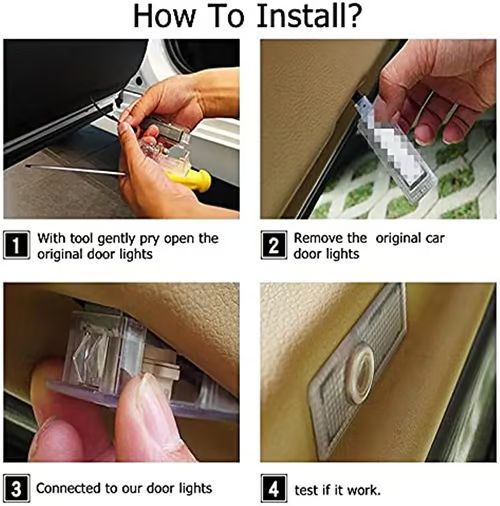 How To Install?

1 With tool gently pry open the original door lights

2 Remove the original car door lights

3 Connected to our door lights

4 test if it work.