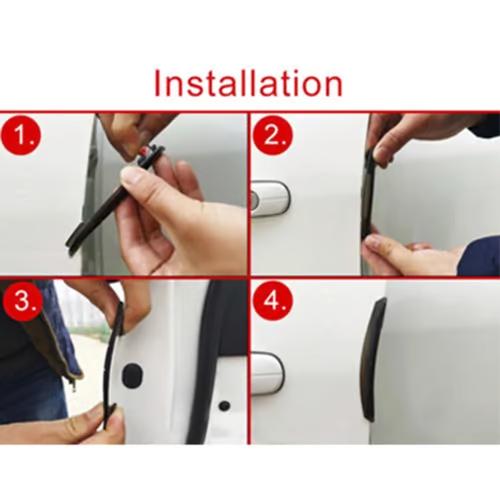 Installation

1.

2.

3.

4.