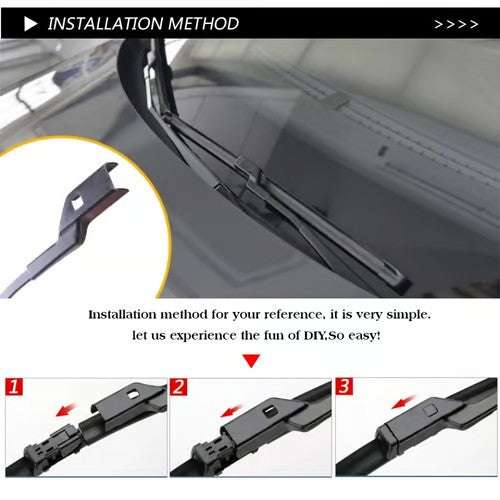 INSTALLATION METHOD >>>>

Installation method for your reference, it is very simple. let us experience the fun of DIY.So easy!

1

2

3