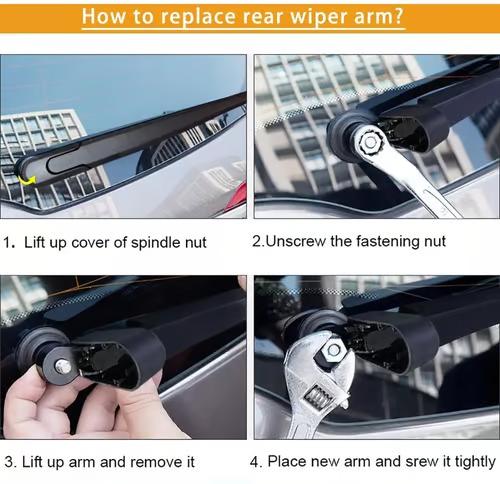 How to replace rear wiper arm?

1. Lift up cover of spindle nut

2.Unscrew the fastening nut

3. Lift up arm and remove it

4. Place new arm and srew it tightly