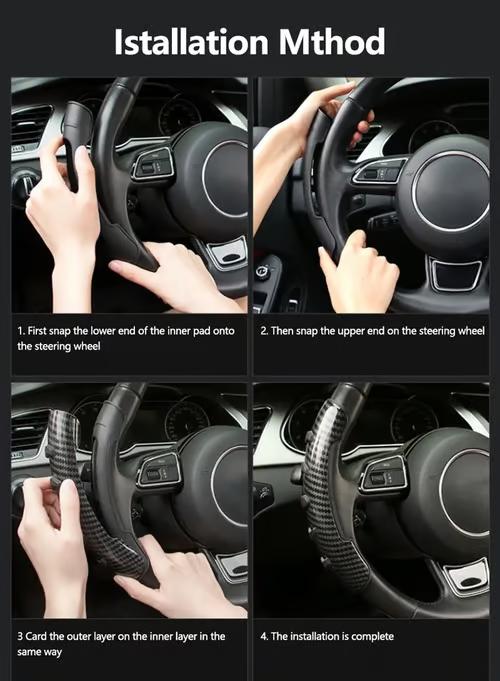 Istallation Mthod

1. First snap the lower end of the inner pad onto the steering wheel

2. Then snap the upper end on the steering wheel

3 Card the outer layer on the inner layer in the same way

4. The installation is complete